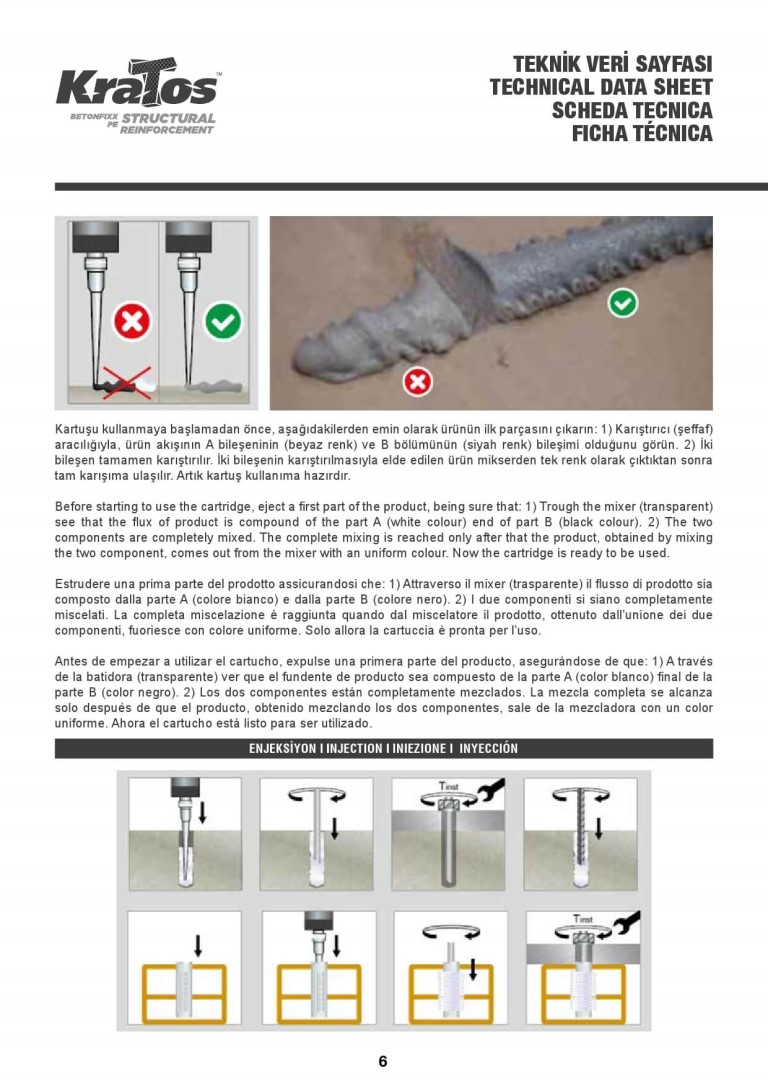 KraTos™
BETONFIXX PE STRUCTURAL REINFORCEMENT

TEKNİK VERİ SAYFASI
TECHNICAL DATA SHEET
SCHEDA TECNICA
FICHA TÉCNICA

Kartuşu kullanmaya başlamadan önce, aşağıdakilerden emin olarak ürünün ilk parçasını çıkarın: 1) Karıştırıcı (şeffaf) aracılığıyla, ürün akışının A bileşeninin (beyaz renk) ve B bölümünün (siyah renk) bileşimi olduğunu görün. 2) İki bileşen tamamen karıştırılır. İki bileşenin karıştırılmasıyla elde edilen ürün mikserden tek renk olarak çıktıktan sonra tam karışıma ulaşılır. Artık kartuş kullanıma hazırdır.

Before starting to use the cartridge, eject a first part of the product, being sure that: 1) Trough the mixer (transparent) see that the flux of product is compound of the part A (white colour) end of part B (black colour). 2) The two components are completely mixed. The complete mixing is reached only after that the product, obtained by mixing the two component, comes out from the mixer with an uniform colour. Now the cartridge is ready to be used.

Estrudere una prima parte del prodotto assicurandosi che: 1) Attraverso il mixer (trasparente) il flusso di prodotto sia composto dalla parte A (colore bianco) e dalla parte B (colore nero). 2) I due componenti si siano completamente miscelati. La completa miscelazione è raggiunta quando dal miscelatore il prodotto, ottenuto dall'unione dei due componenti, fuoriesce con colore uniforme. Solo allora la cartuccia è pronta per l'uso.

Antes de empezar a utilizar el cartucho, expulse una primera parte del producto, asegurándose de que: 1) A través de la batidora (transparente) ver que el fundente de producto sea compuesto de la parte A (color blanco) final de la parte B (color negro). 2) Los dos componentes están completamente mezclados. La mezcla completa se alcanza solo después de que el producto, obtenido mezclando los dos componentes, sale de la mezcladora con un color uniforme. Ahora el cartucho está listo para ser utilizado.

ENJEKSİYON I INJECTION I INIEZIONE I INYECCIÓN

Tinst

Tinst

6